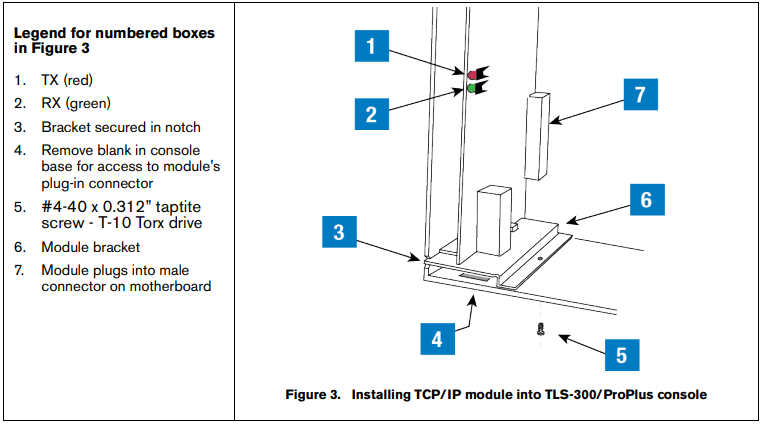 Legend for numbered boxes in Figure 3

1. TX (red)
2. RX (green)
3. Bracket secured in notch
4. Remove blank in console base for access to module's plug-in connector
5. #4-40 x 0.312" taptite screw - T-10 Torx drive
6. Module bracket
7. Module plugs into male connector on motherboard

1
2
7
6
3
4
5

Figure 3. Installing TCP/IP module into TLS-300/ProPlus console